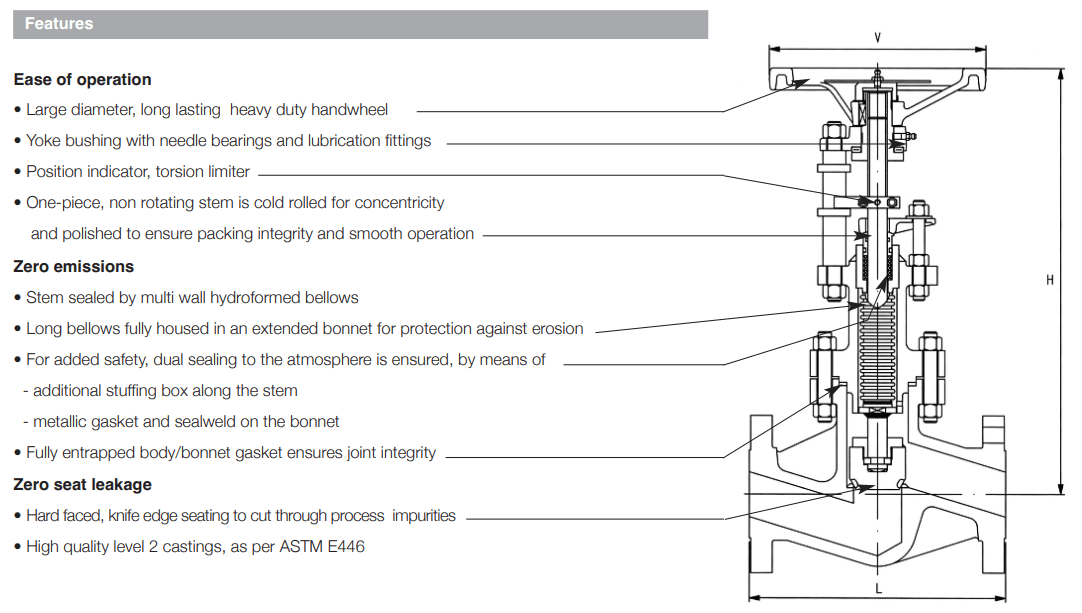 Features

Ease of operation

• Large diameter, long lasting heavy duty handwheel

• Yoke bushing with needle bearings and lubrication fittings

• Position indicator, torsion limiter

• One-piece, non rotating stem is cold rolled for concentricity and polished to ensure packing integrity and smooth operation

Zero emissions

• Stem sealed by multi wall hydroformed bellows

• Long bellows fully housed in an extended bonnet for protection against erosion

• For added safety, dual sealing to the atmosphere is ensured, by means of

- additional stuffing box along the stem

- metallic gasket and sealweld on the bonnet

• Fully entrapped body/bonnet gasket ensures joint integrity

Zero seat leakage

• Hard faced, knife edge seating to cut through process impurities

• High quality level 2 castings, as per ASTM E446

V

H

L