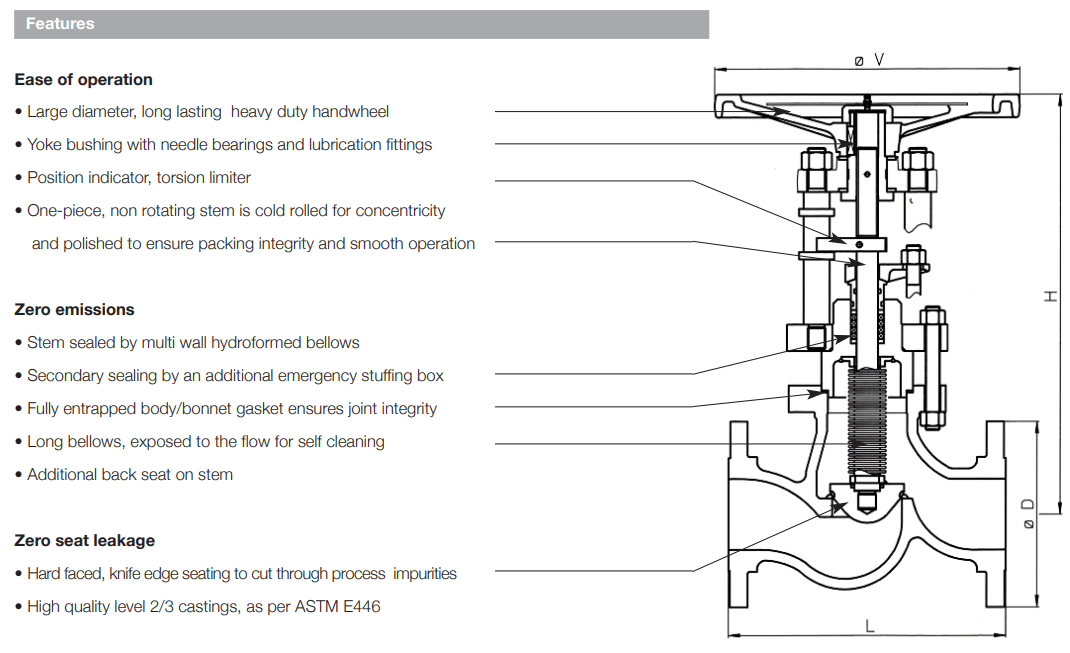 Features

Ease of operation

• Large diameter, long lasting heavy duty handwheel

• Yoke bushing with needle bearings and lubrication fittings

• Position indicator, torsion limiter

• One-piece, non rotating stem is cold rolled for concentricity and polished to ensure packing integrity and smooth operation

Zero emissions

• Stem sealed by multi wall hydroformed bellows

• Secondary sealing by an additional emergency stuffing box

• Fully entrapped body/bonnet gasket ensures joint integrity

• Long bellows, exposed to the flow for self cleaning

• Additional back seat on stem

Zero seat leakage

• Hard faced, knife edge seating to cut through process impurities

• High quality level 2/3 castings, as per ASTM E446

ø V

H

ø D

L