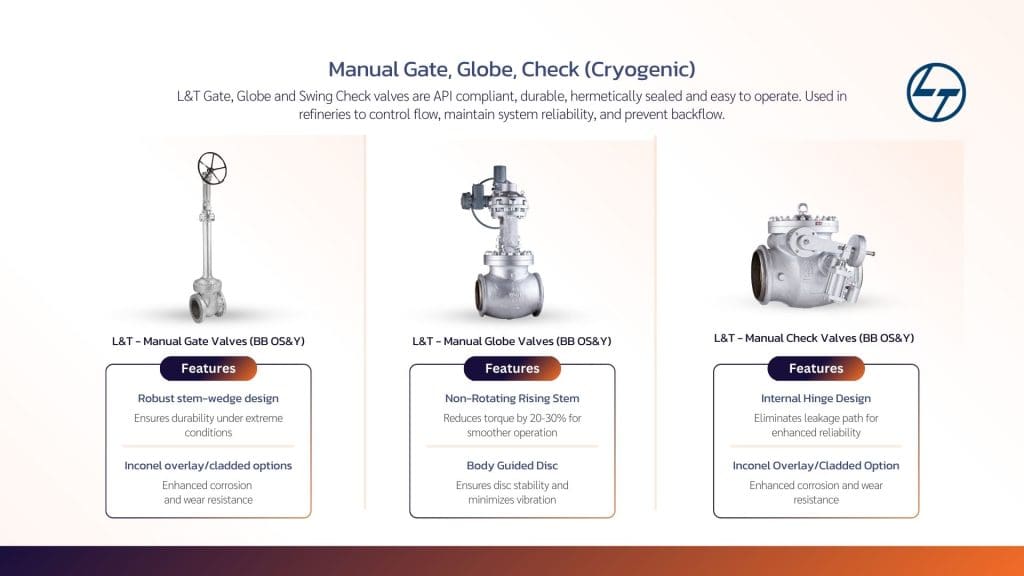 Manual Gate, Globe, Check (Cryogenic)

L&T Gate, Globe and Swing Check valves are API compliant, durable, hermetically sealed and easy to operate. Used in refineries to control flow, maintain system reliability, and prevent backflow.

L&T - Manual Gate Valves (BB OS&Y)

Features

Robust stem-wedge design
Ensures durability under extreme conditions

Inconel overlay/cladded options
Enhanced corrosion and wear resistance

L&T - Manual Globe Valves (BB OS&Y)

Features

Non-Rotating Rising Stem
Reduces torque by 20-30% for smoother operation

Body Guided Disc
Ensures disc stability and minimizes vibration

L&T - Manual Check Valves (BB OS&Y)

Features

Internal Hinge Design
Eliminates leakage path for enhanced reliability

Inconel Overlay/Cladded Option
Enhanced corrosion and wear resistance